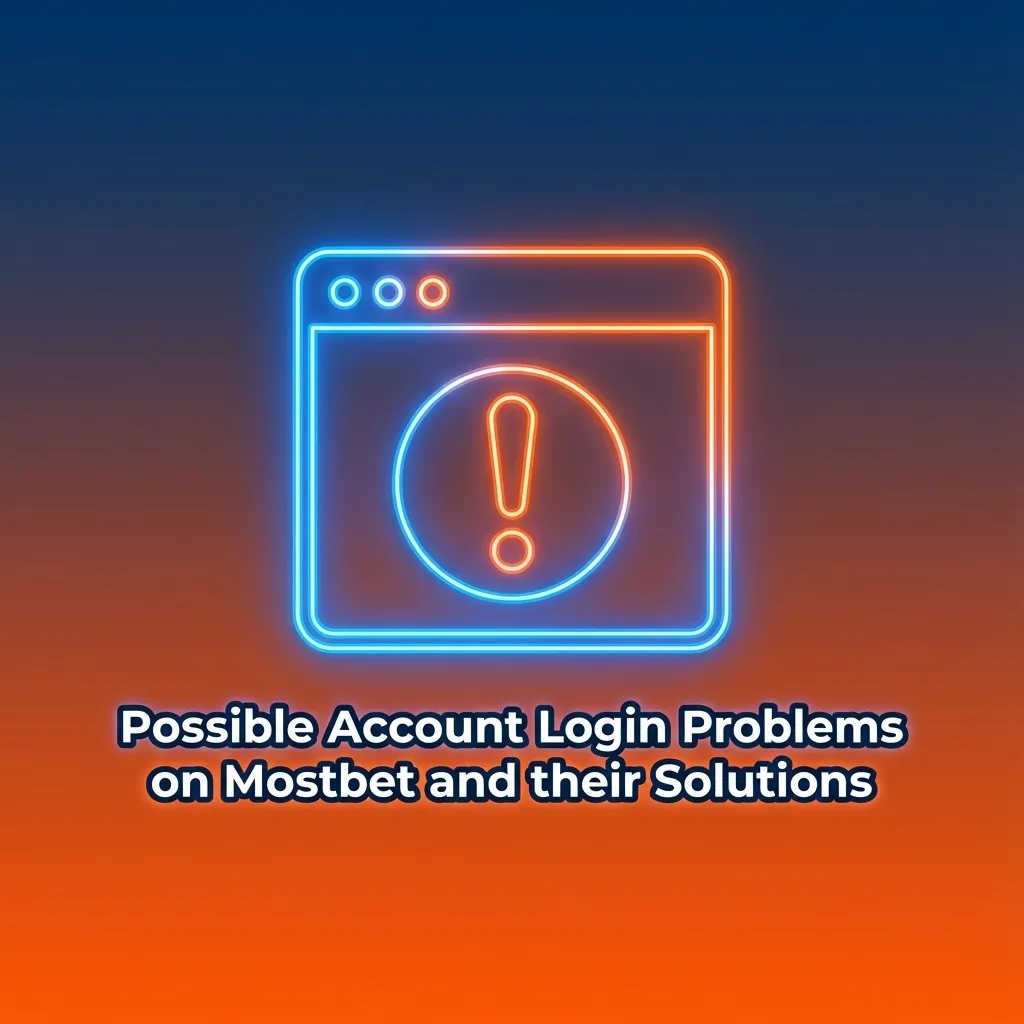 Possible Account Login Problems on Mostbet and their Solutions